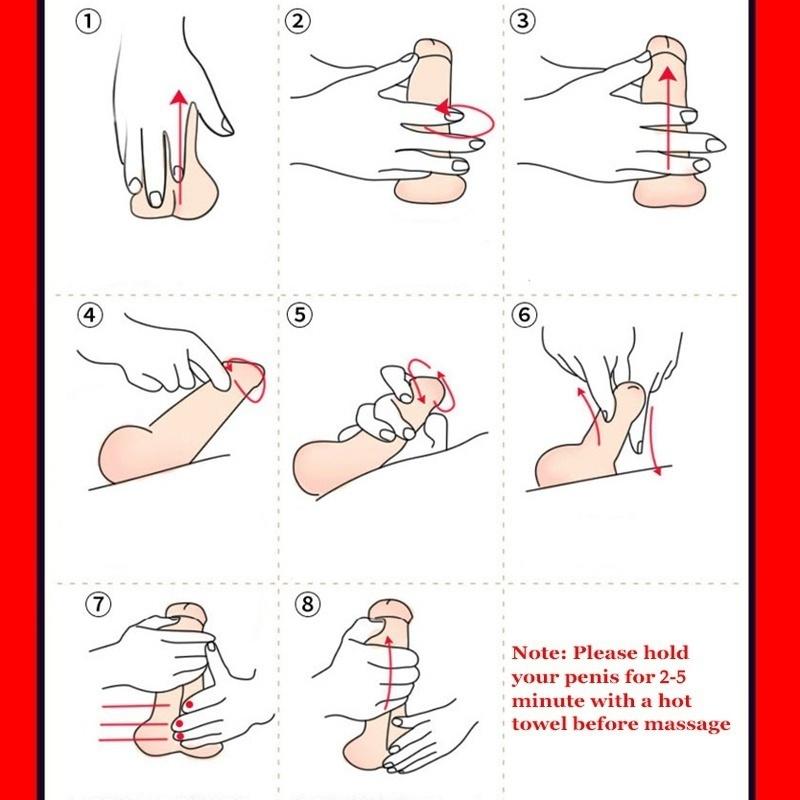 ①

②

③

④

⑤

⑥

⑦

⑧

Note: Please hold your penis for 2-5 minute with a hot towel before massage