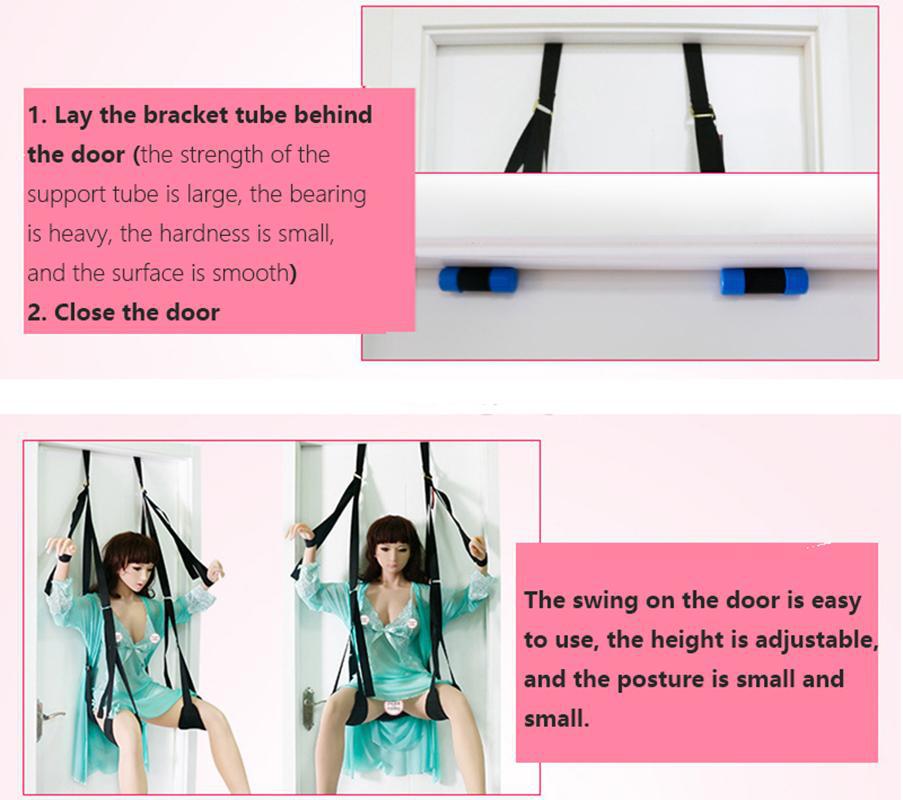 1. Lay the bracket tube behind the door (the strength of the support tube is large, the bearing is heavy, the hardness is small, and the surface is smooth)
2. Close the door

The swing on the door is easy to use, the height is adjustable, and the posture is small and small.