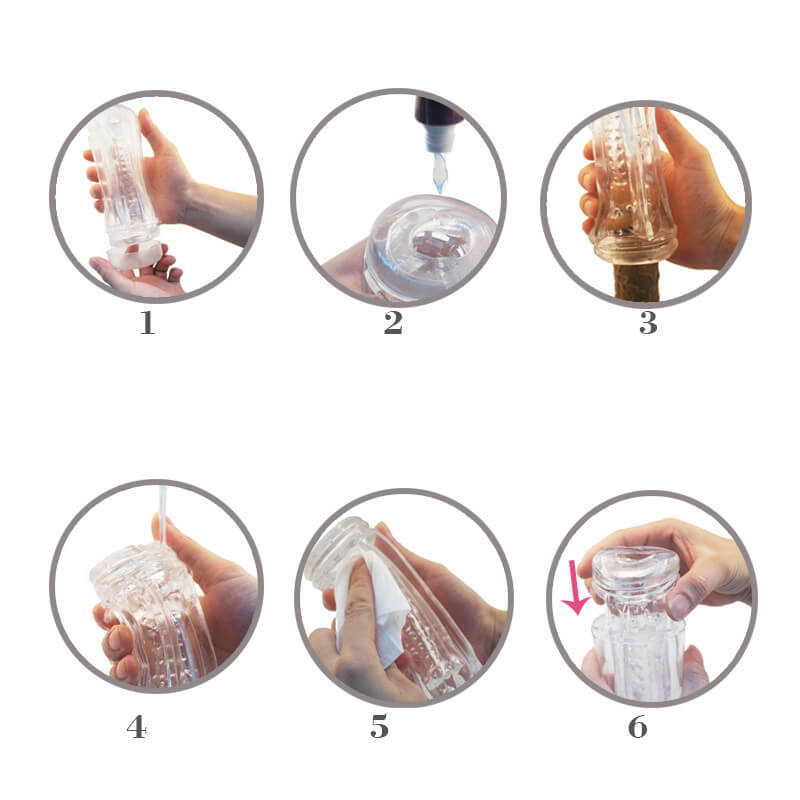 1

2

3

4

5

6